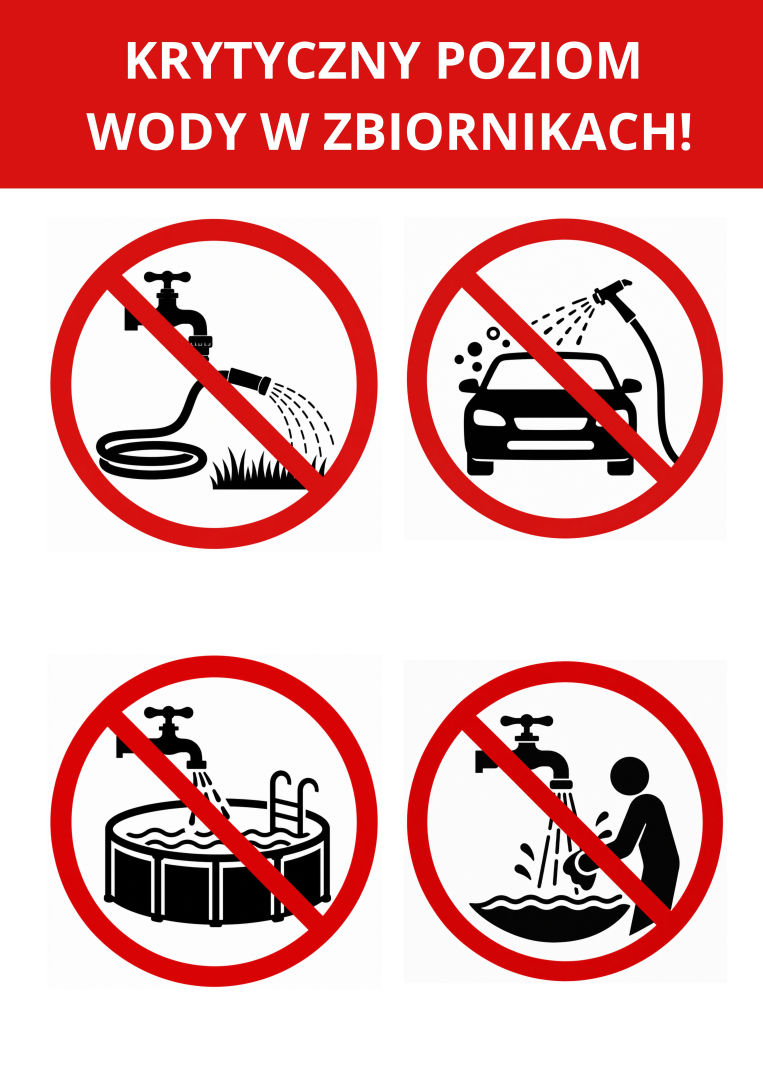 KRYTYCZNY POZIOM WODY W ZBIORNIKACH!